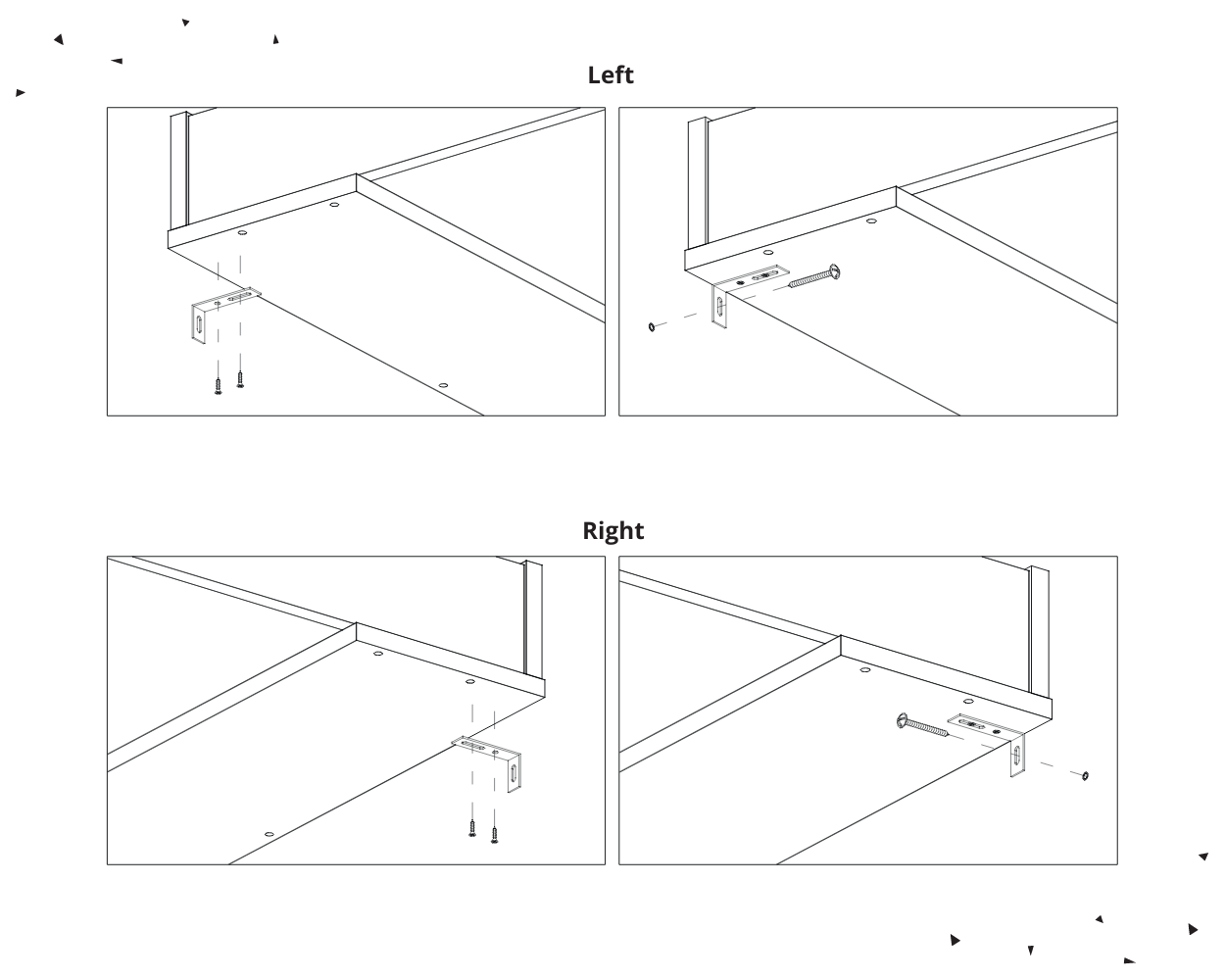 Left

Right